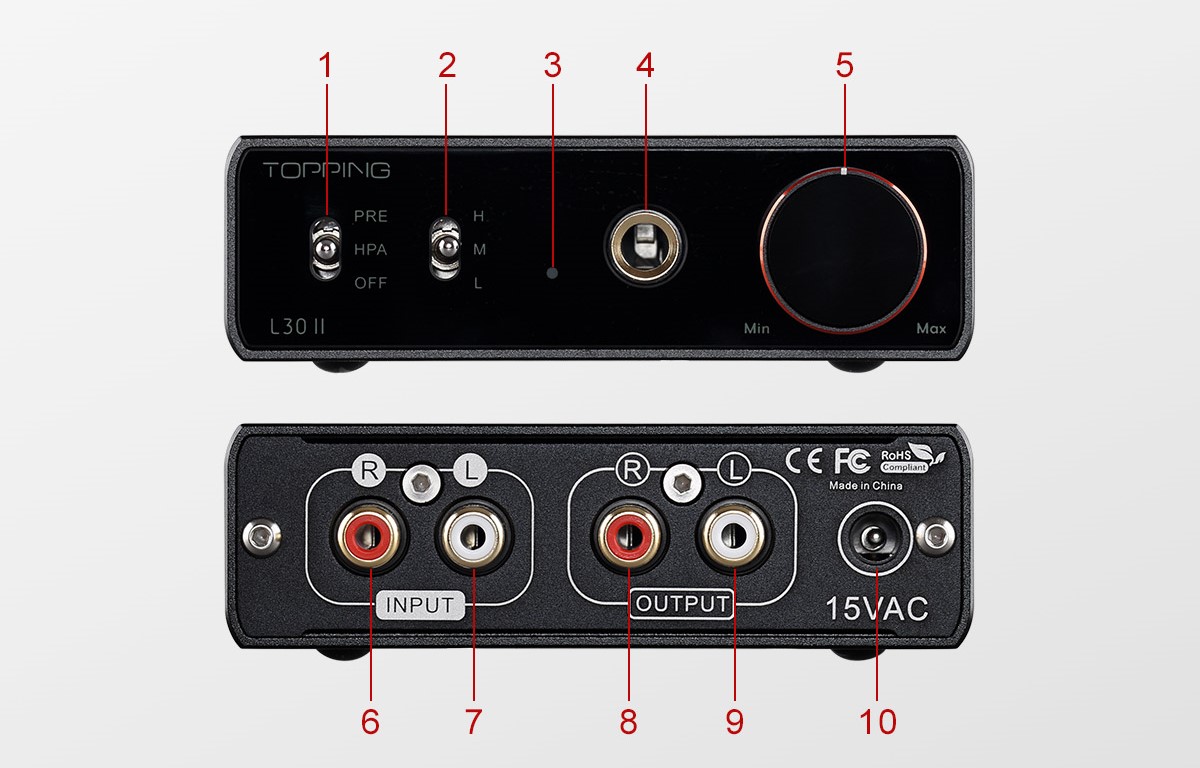 1 2 3 4 5

TOPPING

PRE
HPA
OFF

H
M
L

L30 II

Min Max

R L
INPUT

R L
OUTPUT

CE FC RoHS Compliant
Made in China

15VAC

6 7 8 9 10